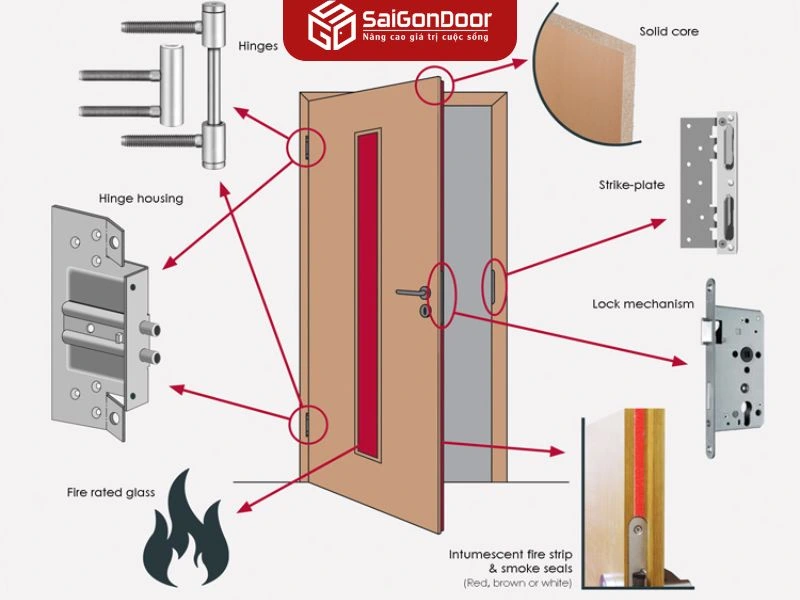 SaiGonDoor
Nâng cao giá trị cuộc sống

Hinges

Solid core

Hinge housing

Strike-plate

Lock mechanism

Fire rated glass

Intumescent fire strip & smoke seals
(Red, brown or white)